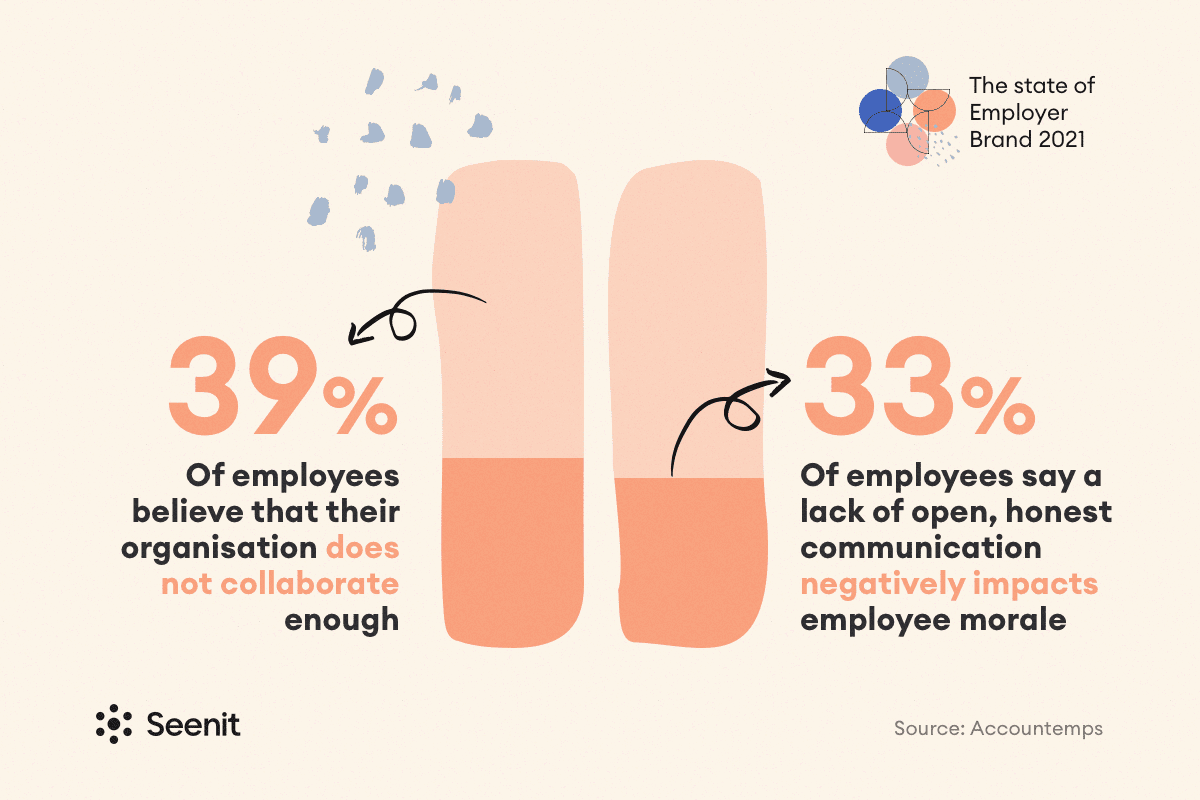 The state of Employer Brand 2021

39%

Of employees believe that their organisation does not collaborate enough

33%

Of employees say a lack of open, honest communication negatively impacts employee morale

Seenit

Source: Accountemps